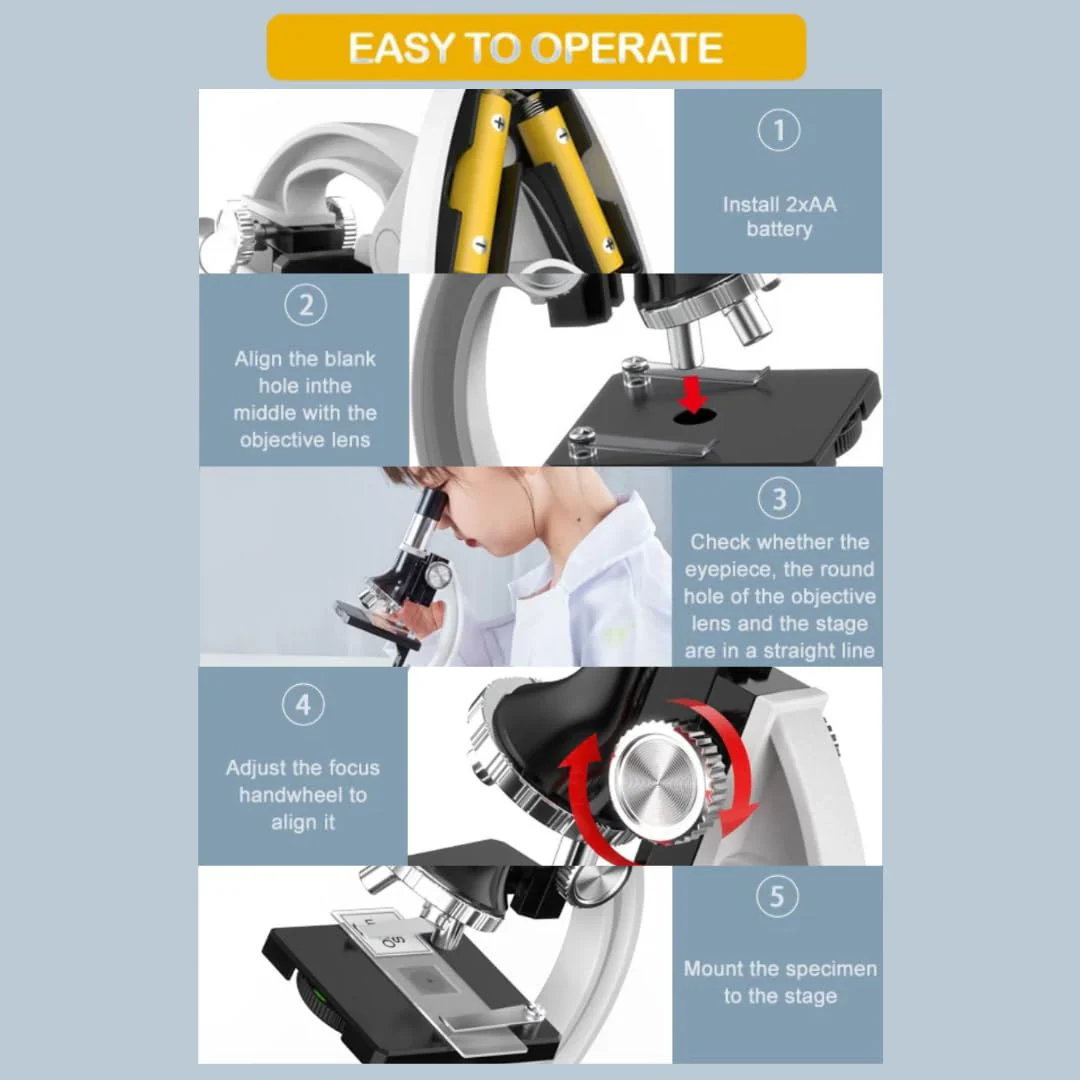 EASY TO OPERATE

①

Install 2xAA battery

②

Align the blank hole inthe middle with the objective lens

③

Check whether the eyepiece, the round hole of the objective lens and the stage are in a straight line

④

Adjust the focus handwheel to align it

⑤

Mount the specimen to the stage