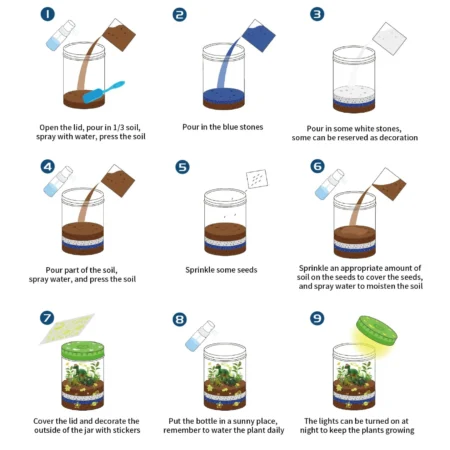 1

Open the lid, pour in 1/3 soil, spray with water, press the soil

2

Pour in the blue stones

3

Pour in some white stones, some can be reserved as decoration

4

Pour part of the soil, spray water, and press the soil

5

Sprinkle some seeds

6

Sprinkle an appropriate amount of soil on the seeds to cover the seeds, and spray water to moisten the soil

7

Cover the lid and decorate the outside of the jar with stickers

8

Put the bottle in a sunny place, remember to water the plant daily

9

The lights can be turned on at night to keep the plants growing