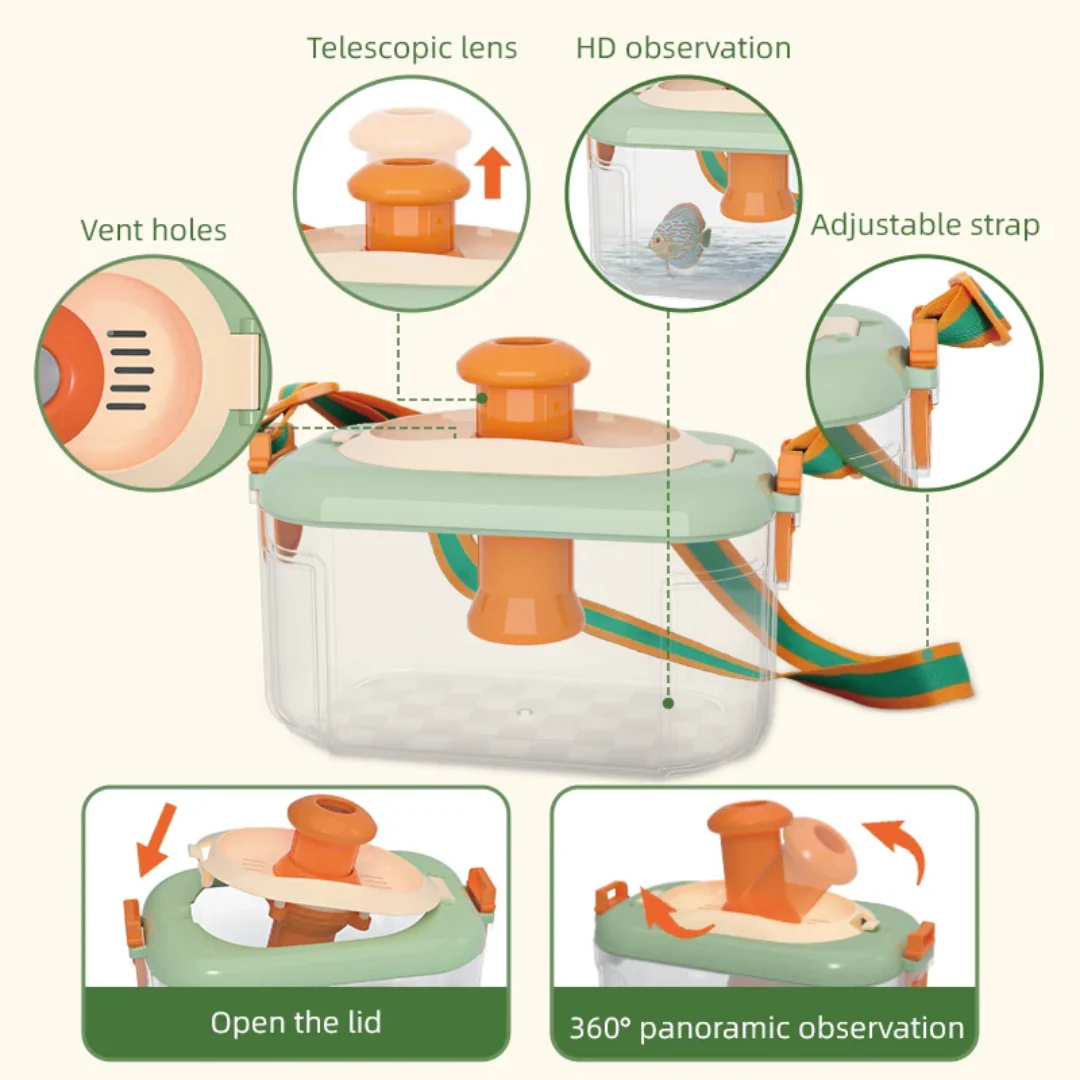 Telescopic lens
HD observation
Vent holes
Adjustable strap
Open the lid
360° panoramic observation