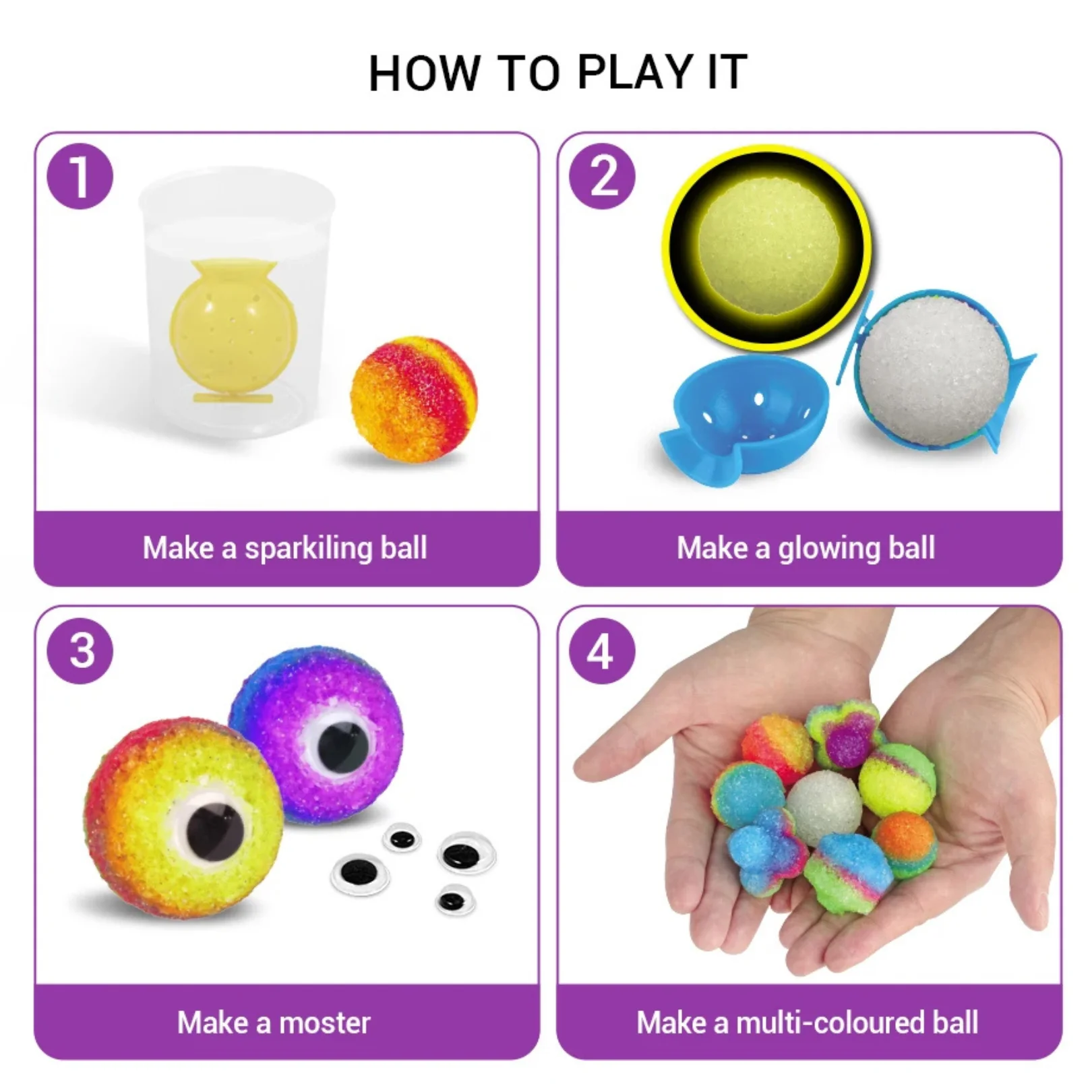 HOW TO PLAY IT

1
Make a sparkiling ball

2
Make a glowing ball

3
Make a moster

4
Make a multi-coloured ball