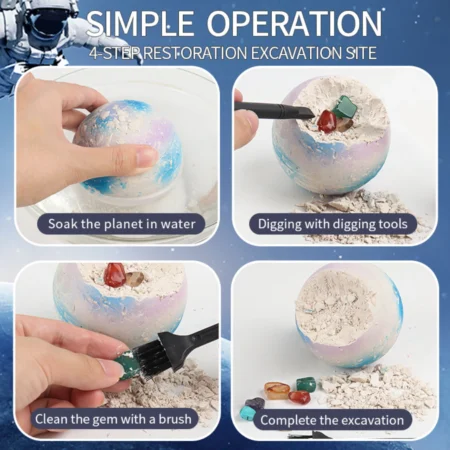 SIMPLE OPERATION
4-STEP RESTORATION EXCAVATION SITE

Soak the planet in water

Digging with digging tools

Clean the gem with a brush

Complete the excavation