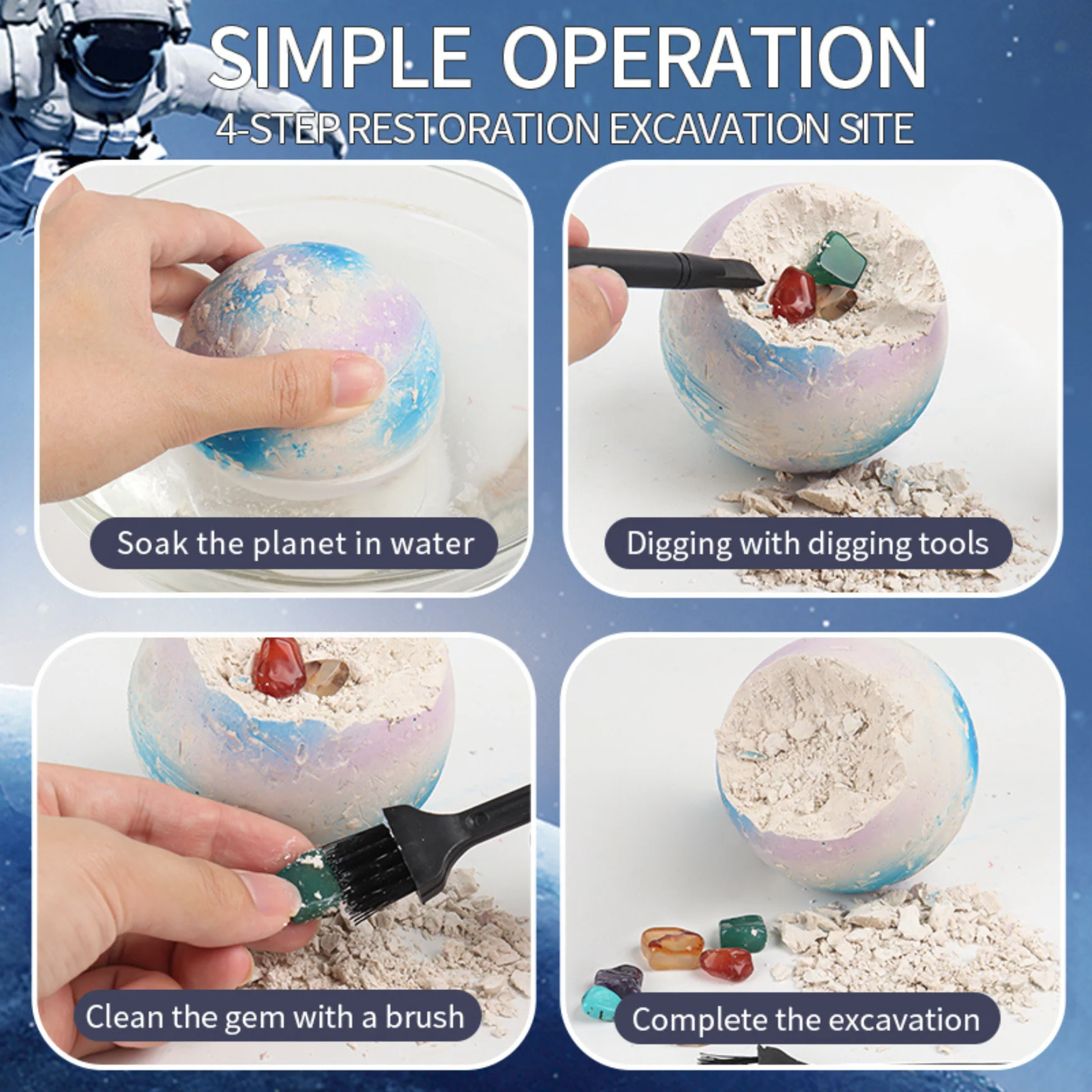 SIMPLE OPERATION
4-STEP RESTORATION EXCAVATION SITE

Soak the planet in water

Digging with digging tools

Clean the gem with a brush

Complete the excavation